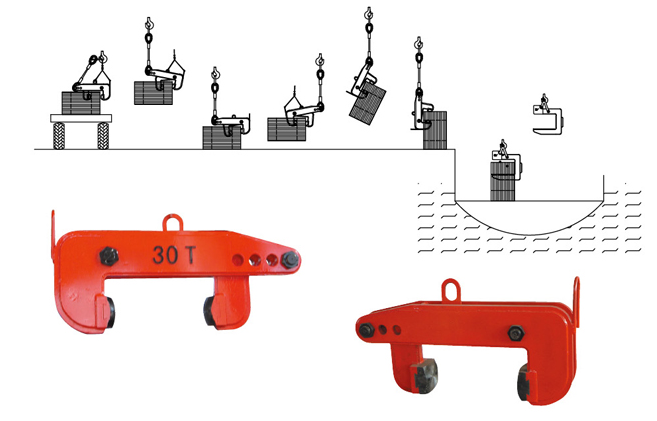 30 T